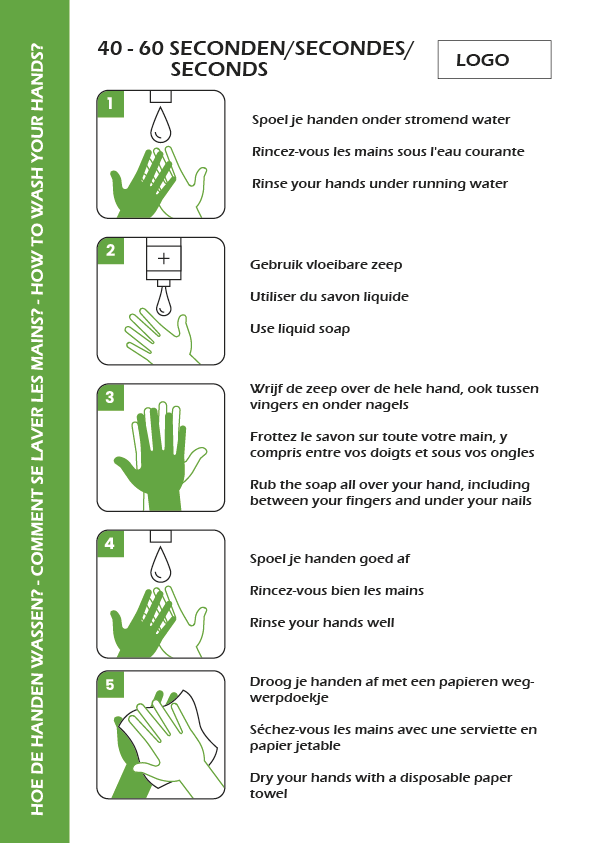 HOE DE HANDEN WASSEN? - COMMENT SE LAVER LES MAINS? - HOW TO WASH YOUR HANDS?

40 - 60 SECONDEN/SECONDES/ SECONDS

LOGO

1

Spoel je handen onder stromend water

Rincez-vous les mains sous l'eau courante

Rinse your hands under running water

2

Gebruik vloeibare zeep

Utiliser du savon liquide

Use liquid soap

3

Wrijf de zeep over de hele hand, ook tussen vingers en onder nagels

Frottez le savon sur toute votre main, y compris entre vos doigts et sous vos ongles

Rub the soap all over your hand, including between your fingers and under your nails

4

Spoel je handen goed af

Rincez-vous bien les mains

Rinse your hands well

5

Droog je handen af met een papieren wegwerpdoekje

Séchez-vous les mains avec une serviette en papier jetable

Dry your hands with a disposable paper towel