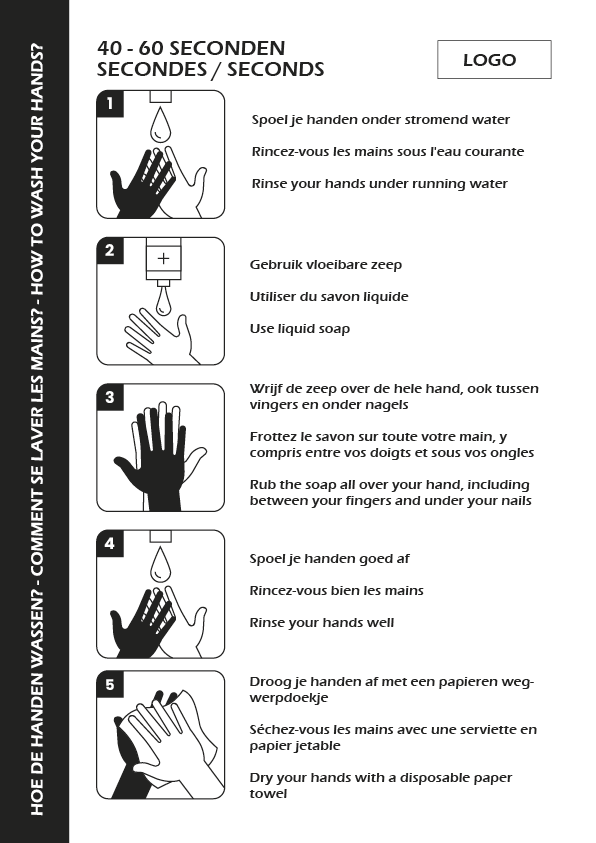 HOE DE HANDEN WASSEN? - COMMENT SE LAVER LES MAINS? - HOW TO WASH YOUR HANDS?

40 - 60 SECONDEN
SECONDES / SECONDS

LOGO

1

Spoel je handen onder stromend water

Rincez-vous les mains sous l'eau courante

Rinse your hands under running water

2

Gebruik vloeibare zeep

Utiliser du savon liquide

Use liquid soap

3

Wrijf de zeep over de hele hand, ook tussen vingers en onder nagels

Frottez le savon sur toute votre main, y compris entre vos doigts et sous vos ongles

Rub the soap all over your hand, including between your fingers and under your nails

4

Spoel je handen goed af

Rincez-vous bien les mains

Rinse your hands well

5

Droog je handen af met een papieren wegwerpdoekje

Séchez-vous les mains avec une serviette en papier jetable

Dry your hands with a disposable paper towel