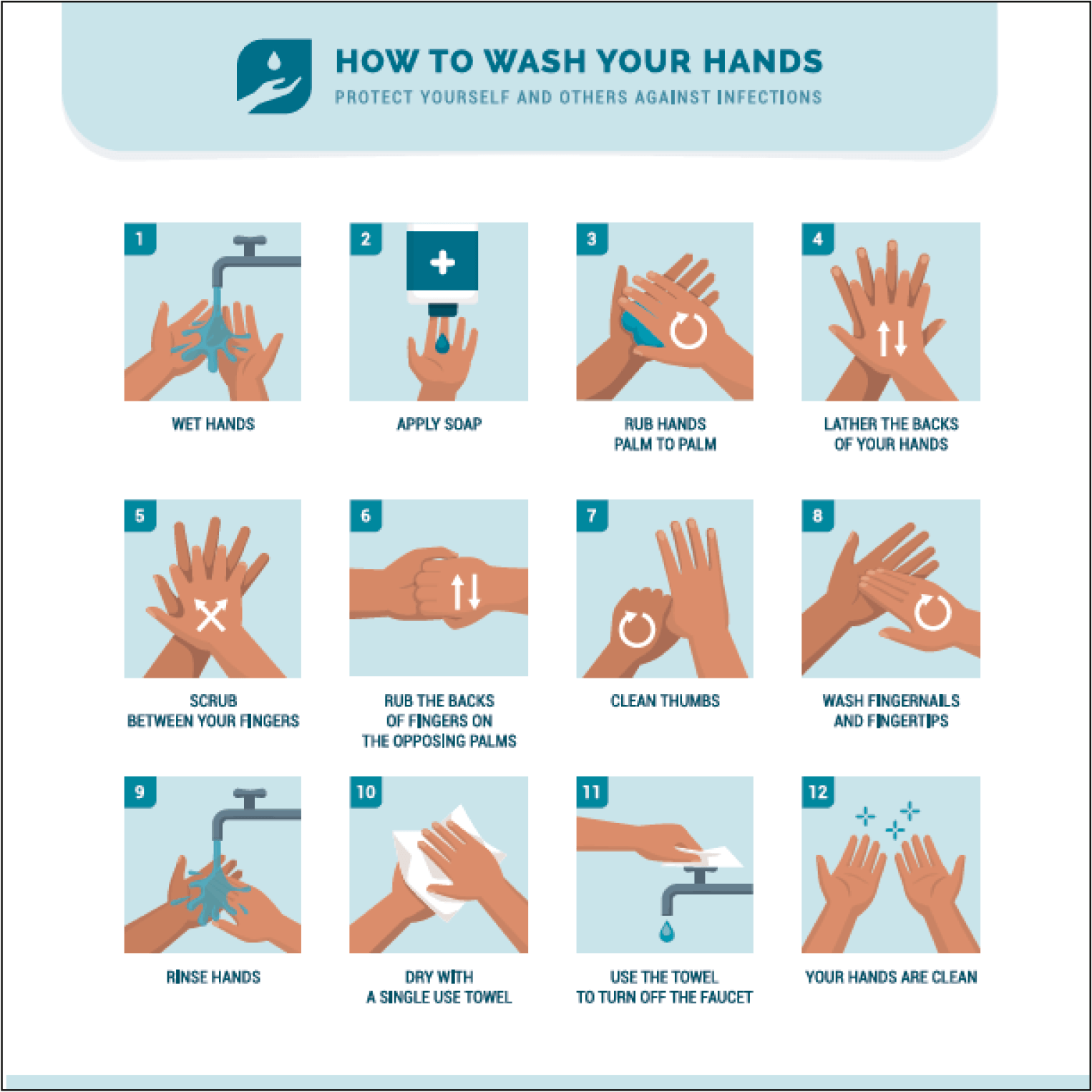 HOW TO WASH YOUR HANDS
PROTECT YOURSELF AND OTHERS AGAINST INFECTIONS

1
WET HANDS

2
APPLY SOAP

3
RUB HANDS PALM TO PALM

4
LATHER THE BACKS OF YOUR HANDS

5
SCRUB BETWEEN YOUR FINGERS

6
RUB THE BACKS OF FINGERS ON THE OPPOSING PALMS

7
CLEAN THUMBS

8
WASH FINGERNAILS AND FINGERTIPS

9
RINSE HANDS

10
DRY WITH A SINGLE USE TOWEL

11
USE THE TOWEL TO TURN OFF THE FAUCET

12
YOUR HANDS ARE CLEAN